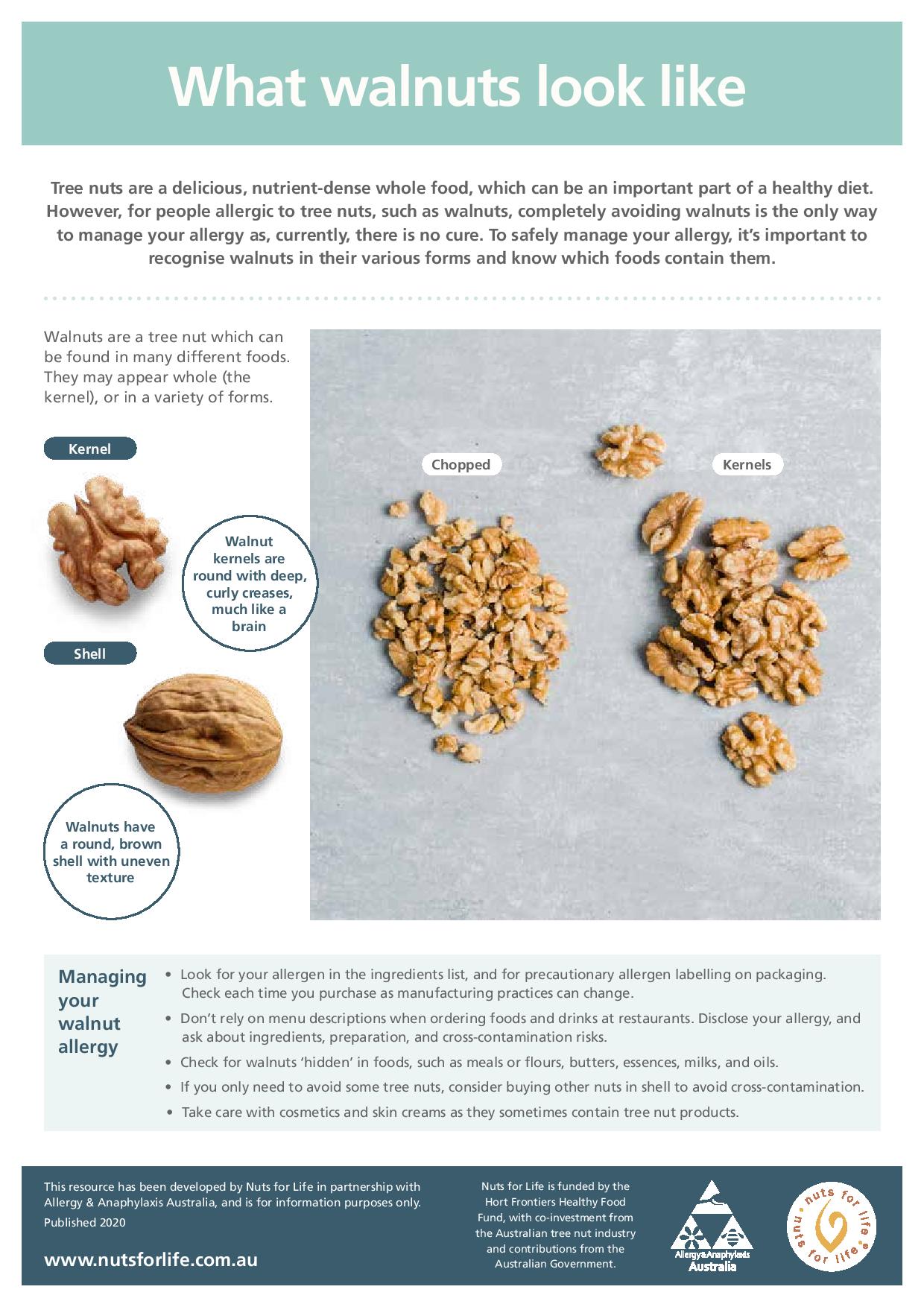 What walnuts look like

Tree nuts are a delicious, nutrient-dense whole food, which can be an important part of a healthy diet. However, for people allergic to tree nuts, such as walnuts, completely avoiding walnuts is the only way to manage your allergy as, currently, there is no cure. To safely manage your allergy, it's important to recognise walnuts in their various forms and know which foods contain them.

Walnuts are a tree nut which can be found in many different foods. They may appear whole (the kernel), or in a variety of forms.

Kernel

Walnut kernels are round with deep, curly creases, much like a brain

Shell

Walnuts have a round, brown shell with uneven texture

Chopped

Kernels

Managing your walnut allergy

• Look for your allergen in the ingredients list, and for precautionary allergen labelling on packaging. Check each time you purchase as manufacturing practices can change.
• Don't rely on menu descriptions when ordering foods and drinks at restaurants. Disclose your allergy, and ask about ingredients, preparation, and cross-contamination risks.
• Check for walnuts 'hidden' in foods, such as meals or flours, butters, essences, milks, and oils.
• If you only need to avoid some tree nuts, consider buying other nuts in shell to avoid cross-contamination.
• Take care with cosmetics and skin creams as they sometimes contain tree nut products.

This resource has been developed by Nuts for Life in partnership with Allergy & Anaphylaxis Australia, and is for information purposes only.
Published 2020

www.nutsforlife.com.au

Nuts for Life is funded by the Hort Frontiers Healthy Food Fund, with co-investment from the Australian tree nut industry and contributions from the Australian Government.

Allergy&Anaphylaxis Australia

nuts for life nuts for life